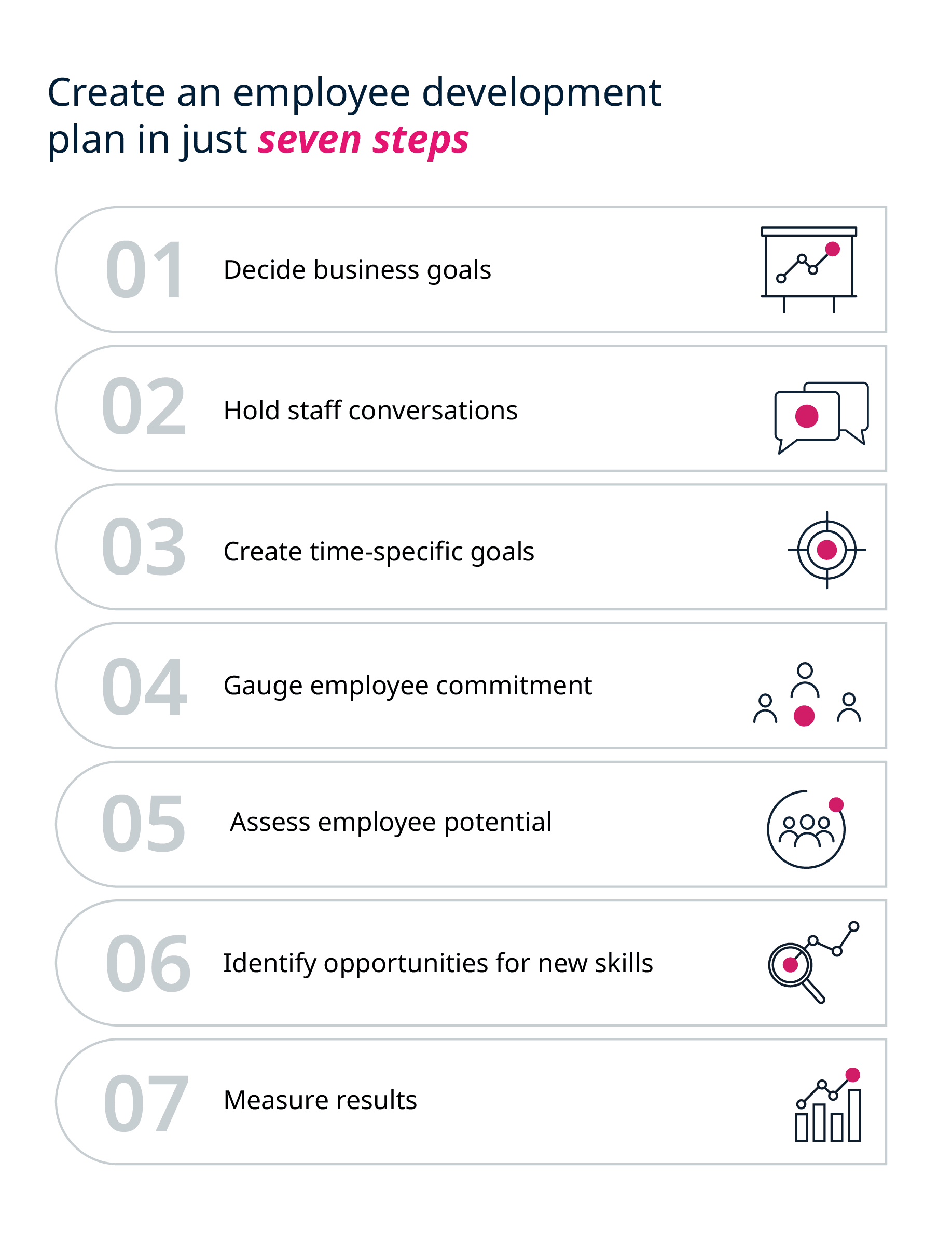 Create an employee development plan in just seven steps

01 Decide business goals

02 Hold staff conversations

03 Create time-specific goals

04 Gauge employee commitment

05 Assess employee potential

06 Identify opportunities for new skills

07 Measure results